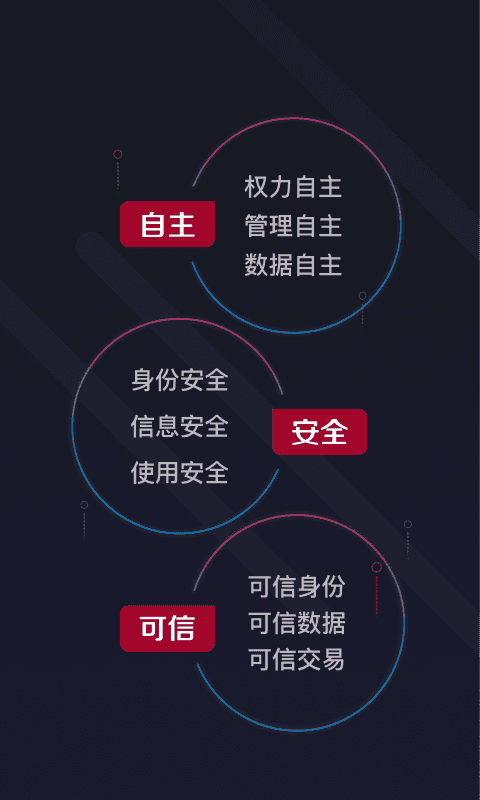 自主

权力自主
管理自主
数据自主

身份安全
信息安全
使用安全

安全

可信

可信身份
可信数据
可信交易